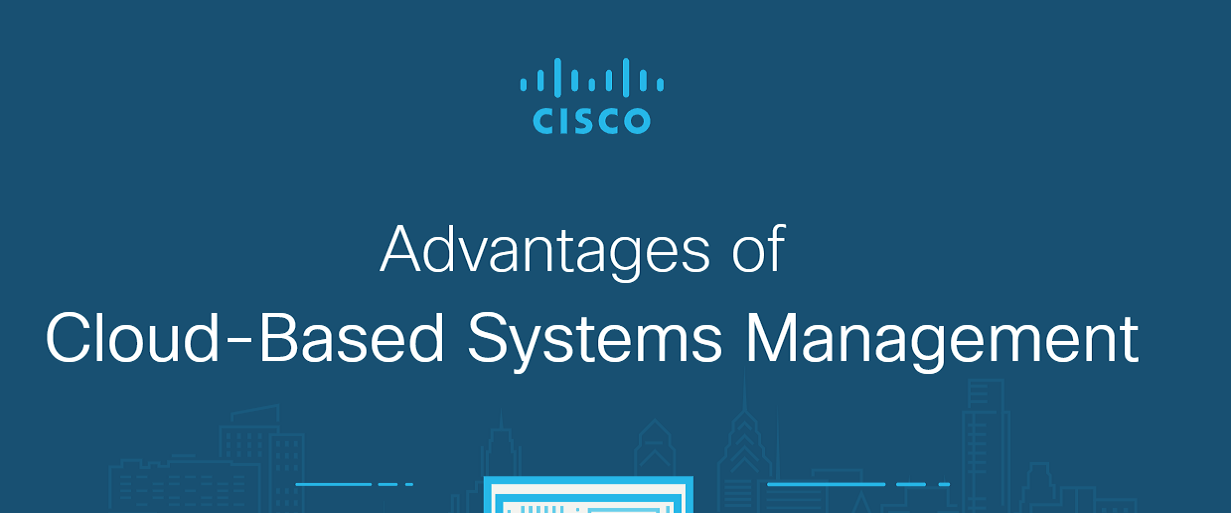 CISCO

Advantages of
Cloud-Based Systems Management