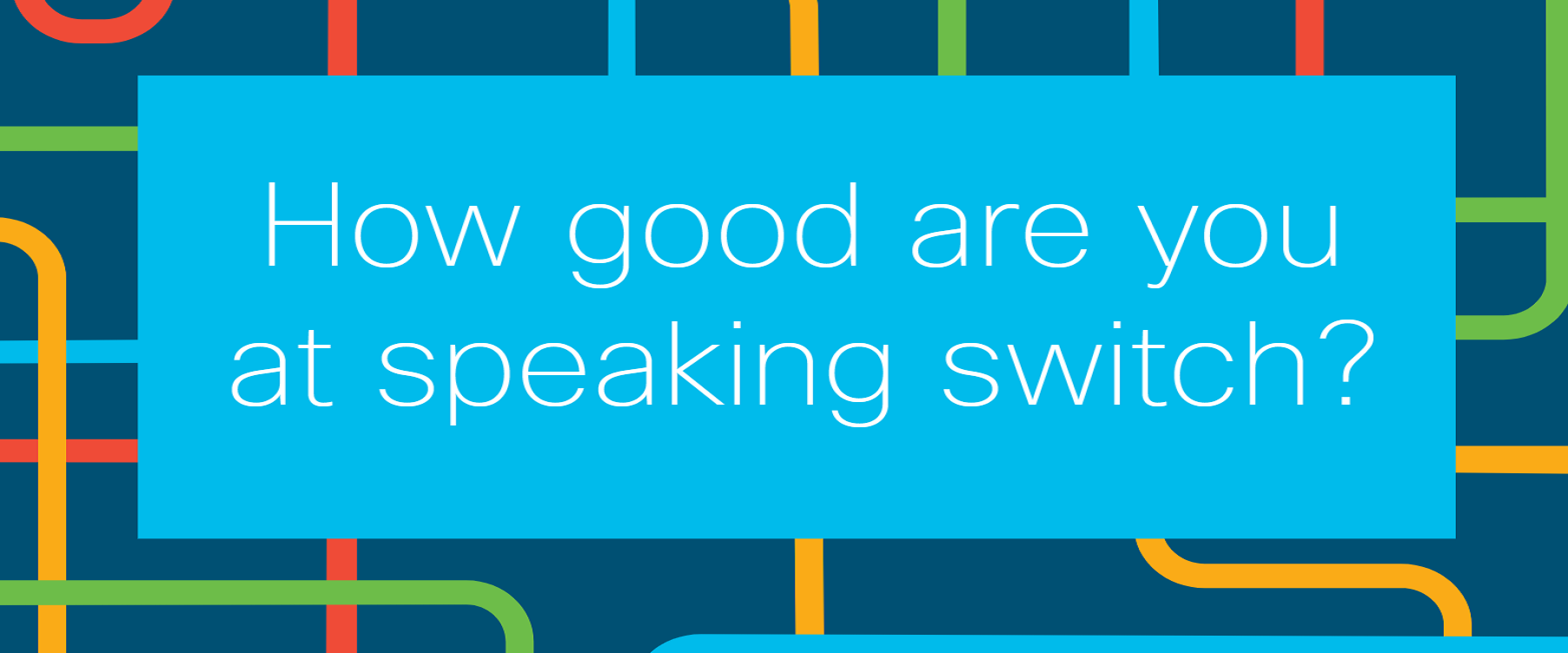 How good are you at speaking switch?