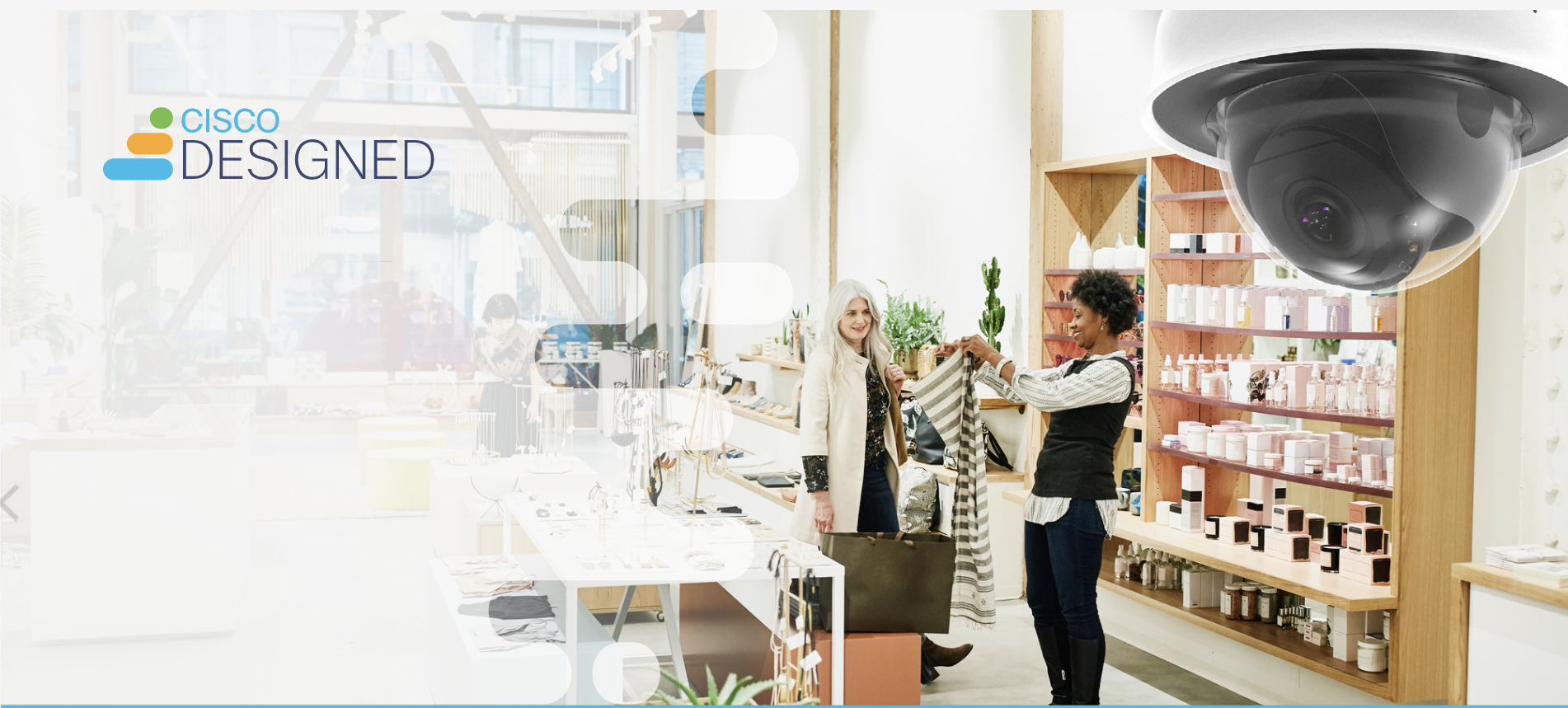 CISCO
DESIGNED