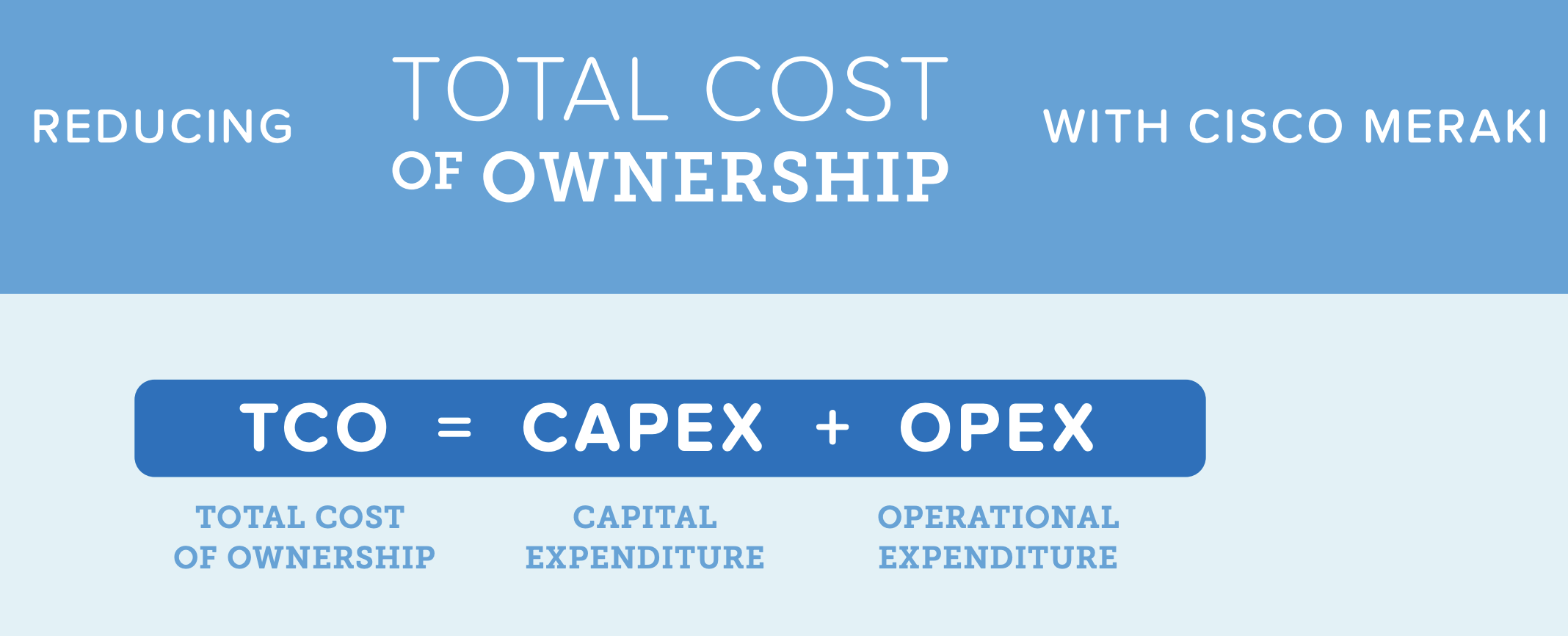 REDUCING TOTAL COST OF OWNERSHIP WITH CISCO MERAKI

TCO = CAPEX + OPEX

TOTAL COST OF OWNERSHIP

CAPITAL EXPENDITURE

OPERATIONAL EXPENDITURE