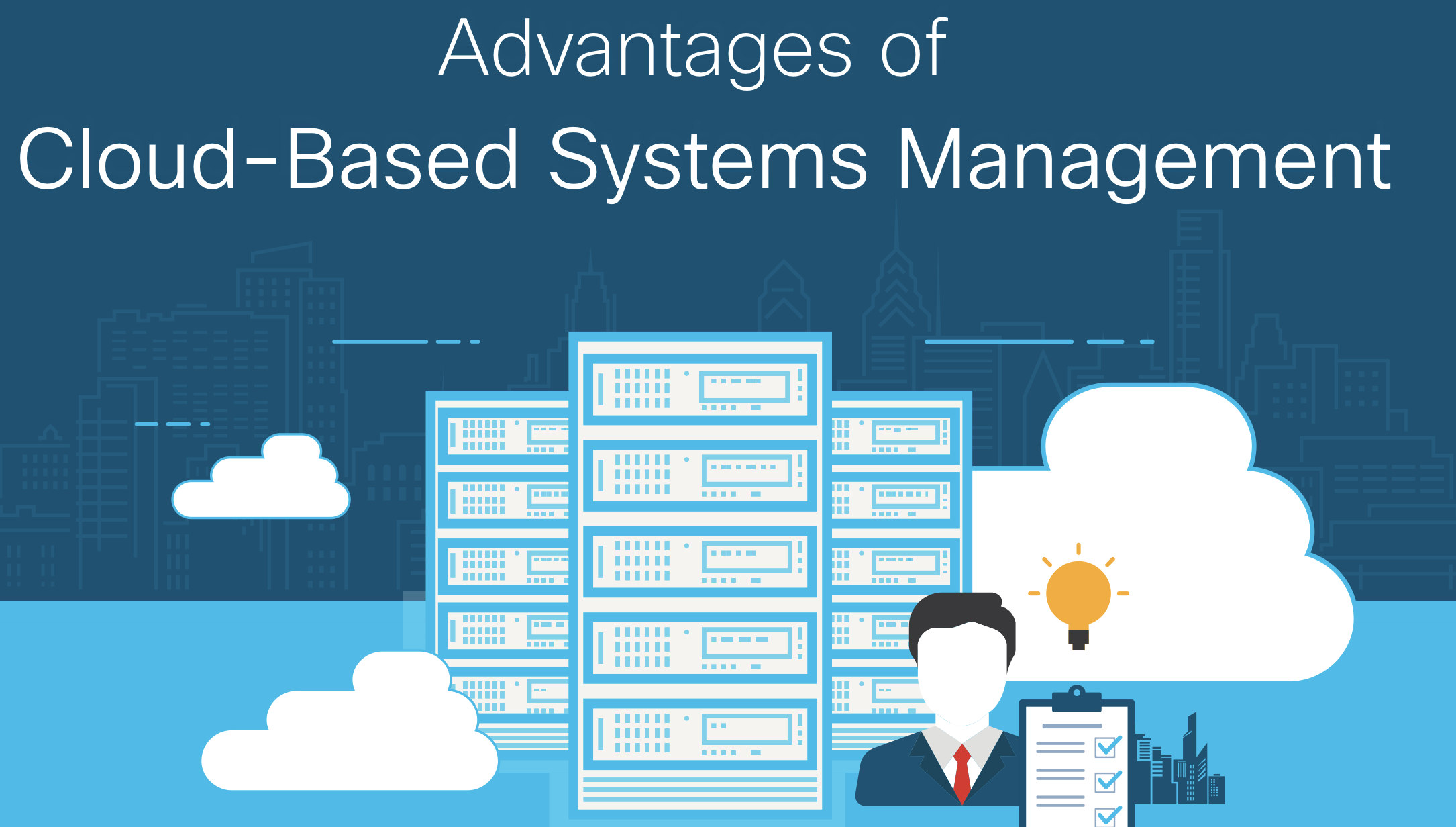 Advantages of
Cloud-Based Systems Management